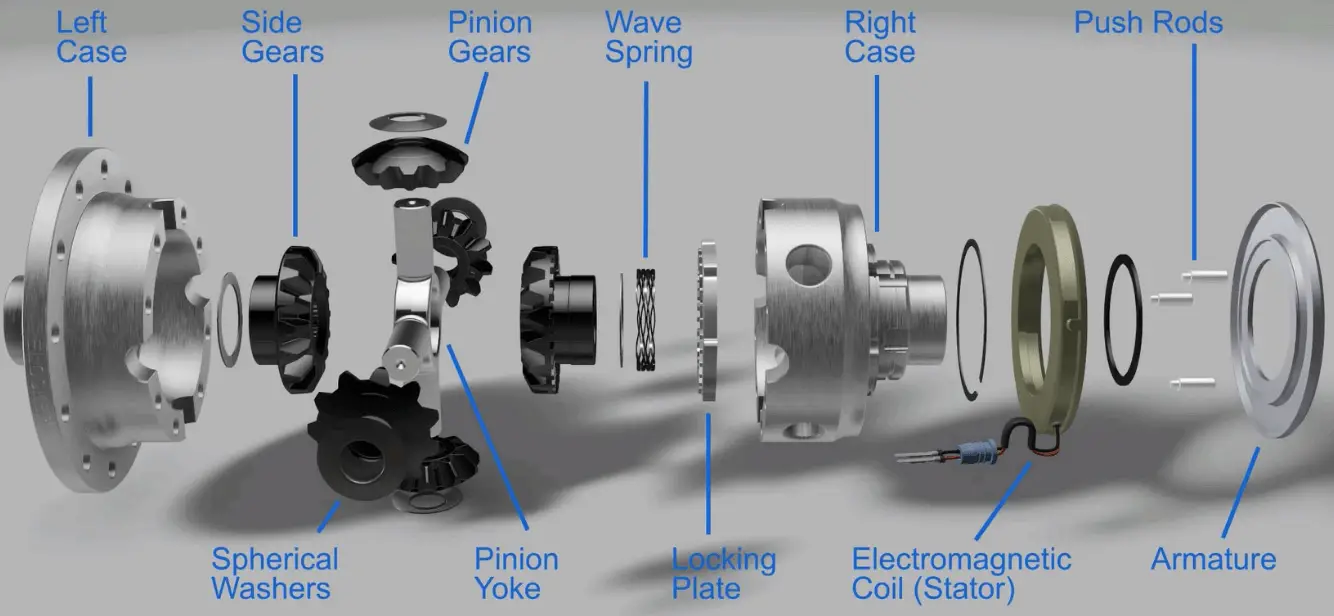 Left Case

Side Gears

Pinion Gears

Wave Spring

Right Case

Push Rods

Spherical Washers

Pinion Yoke

Locking Plate

Electromagnetic Coil (Stator)

Armature